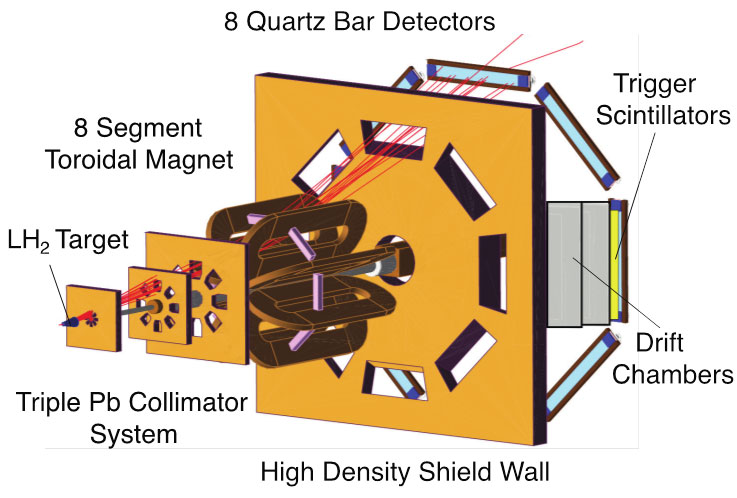 8 Quartz Bar Detectors

Trigger Scintillators

8 Segment Toroidal Magnet

$LH_2$ Target

Drift Chambers

Triple Pb Collimator System

High Density Shield Wall